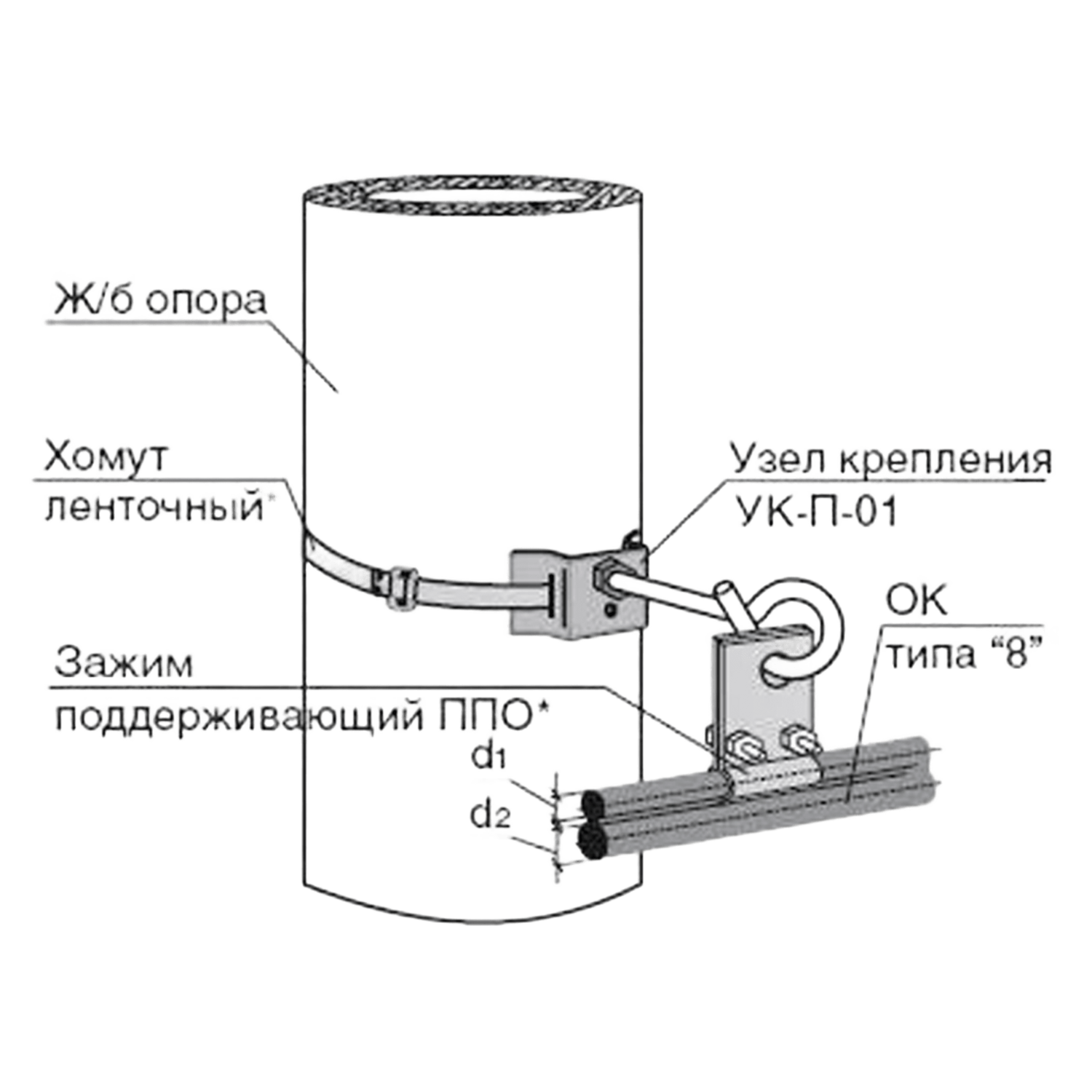 Ж/б опора

Хомут ленточный*

Узел крепления УК-П-01

ОК типа “8”

Зажим поддерживающий ППО*

$d_1$

$d_2$